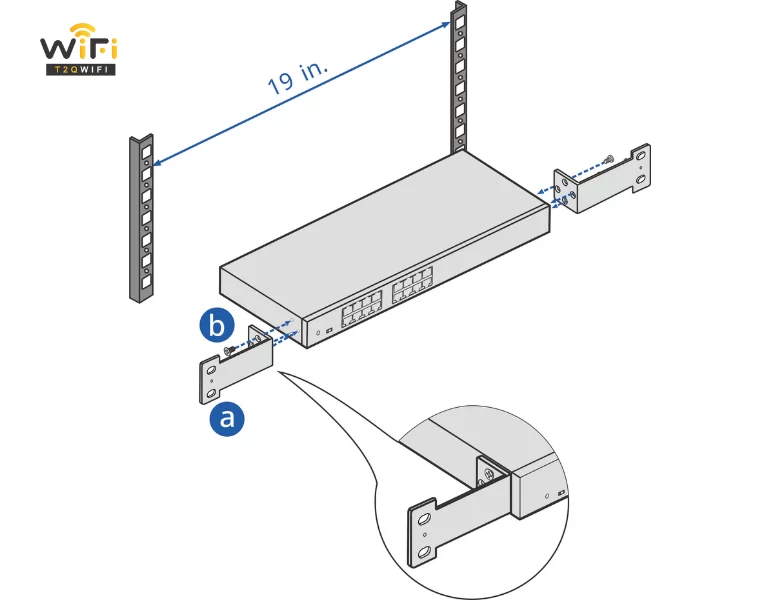 WiFi
T2QWIFI

19 in.

b

a