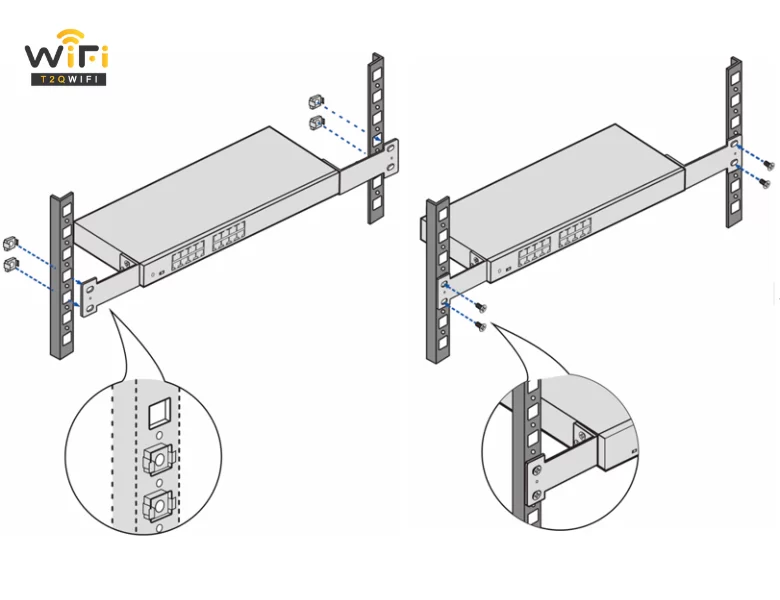 WiFi
T2QWIFI