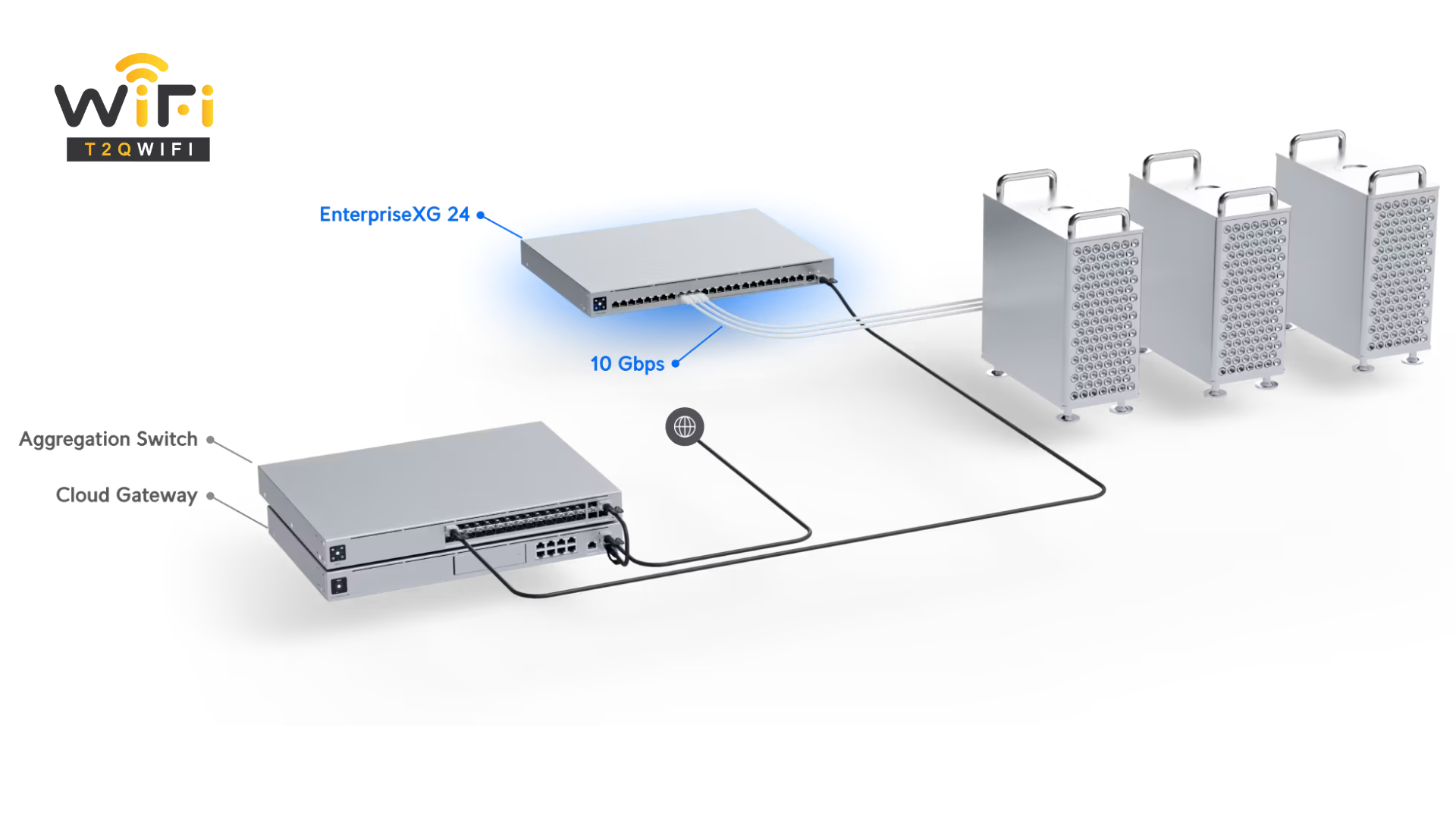 WiFi
T2QWIFI

EnterpriseXG 24

10 Gbps

Aggregation Switch

Cloud Gateway